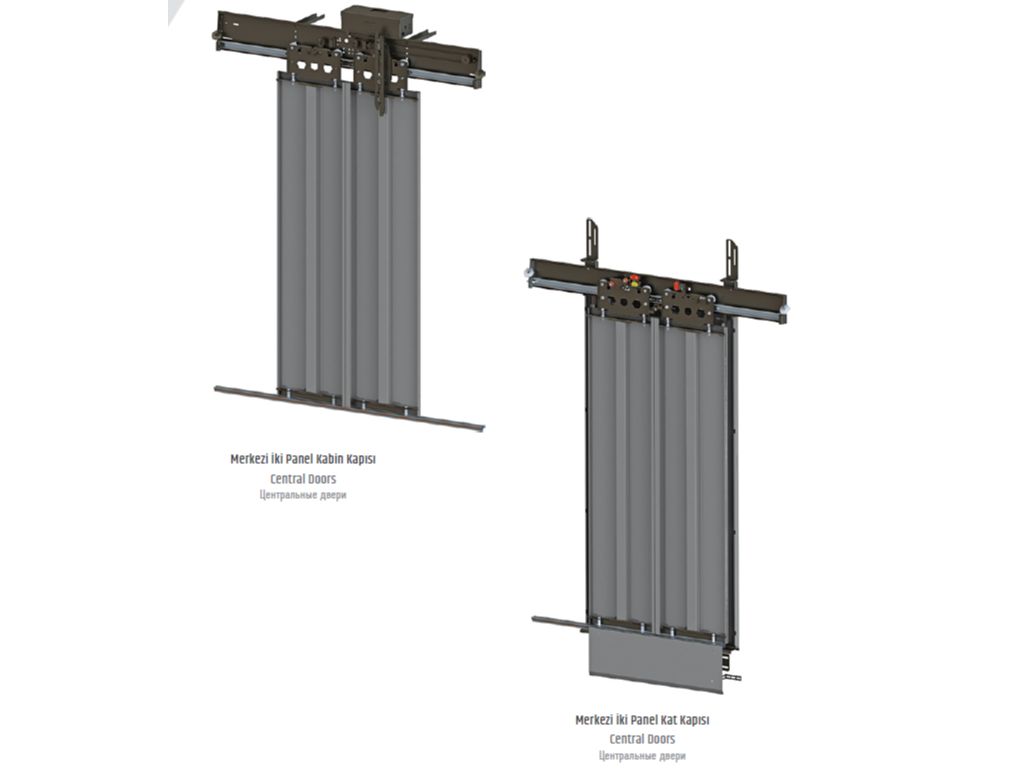 Merkezi İki Panel Kabin Kapısı
Central Doors
Центральные двери

Merkezi İki Panel Kat Kapısı
Central Doors
Центральные двери